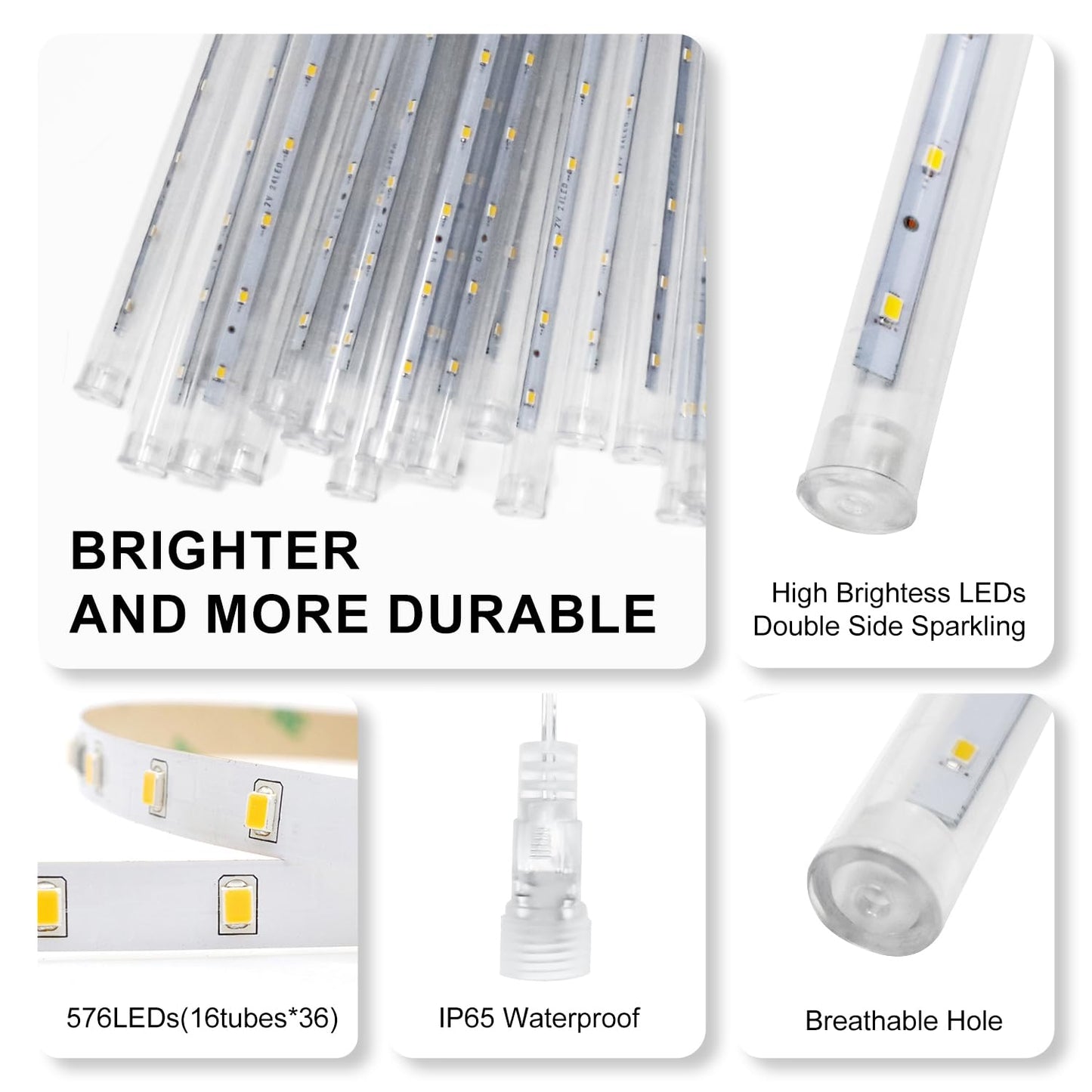 BRIGHTER
AND MORE DURABLE

High Brightess LEDs
Double Side Sparkling

576LEDs(16tubes*36)

IP65 Waterproof

Breathable Hole