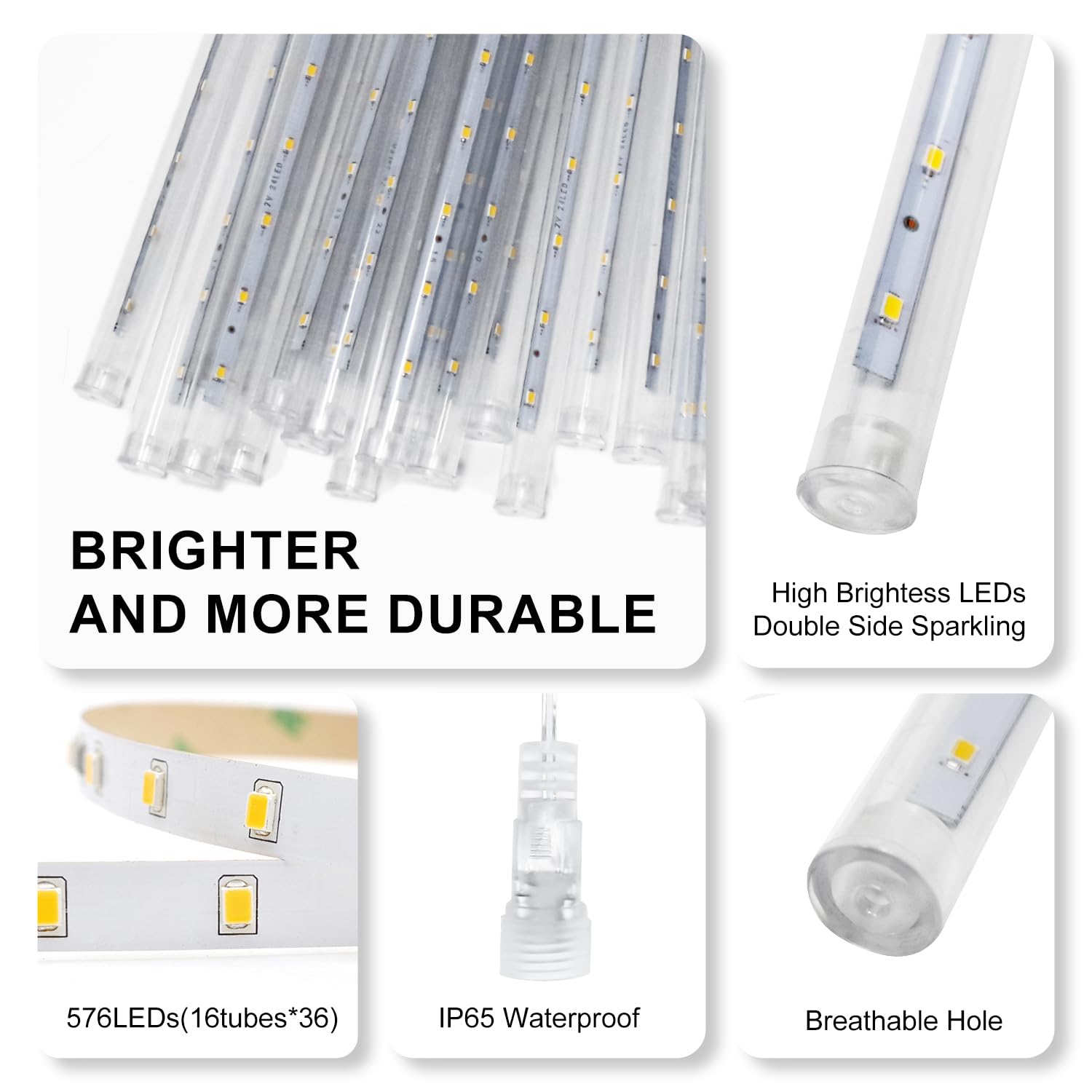 BRIGHTER
AND MORE DURABLE

High Brightess LEDs
Double Side Sparkling

576LEDs(16tubes*36)

IP65 Waterproof

Breathable Hole